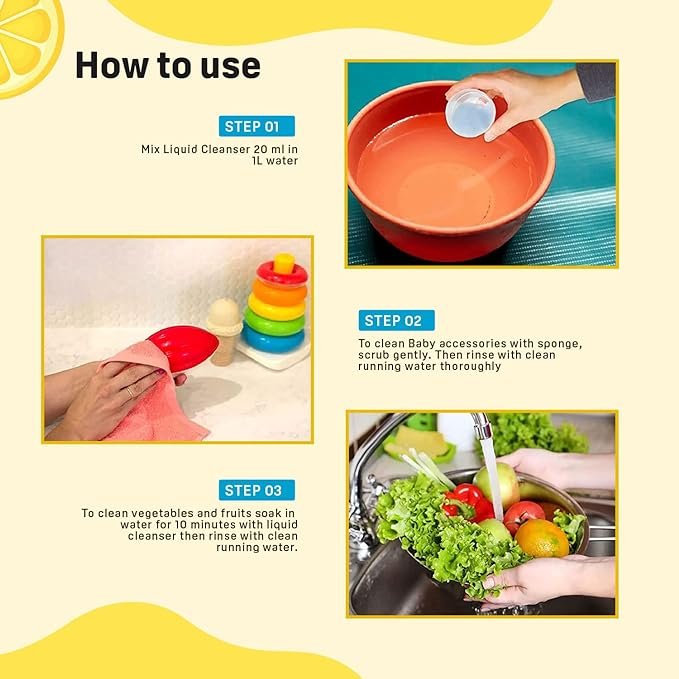 How to use

STEP 01

Mix Liquid Cleanser 20 ml in 1L water

STEP 02

To clean Baby accessories with sponge, scrub gently. Then rinse with clean running water thoroughly

STEP 03

To clean vegetables and fruits soak in water for 10 minutes with liquid cleanser then rinse with clean running water.