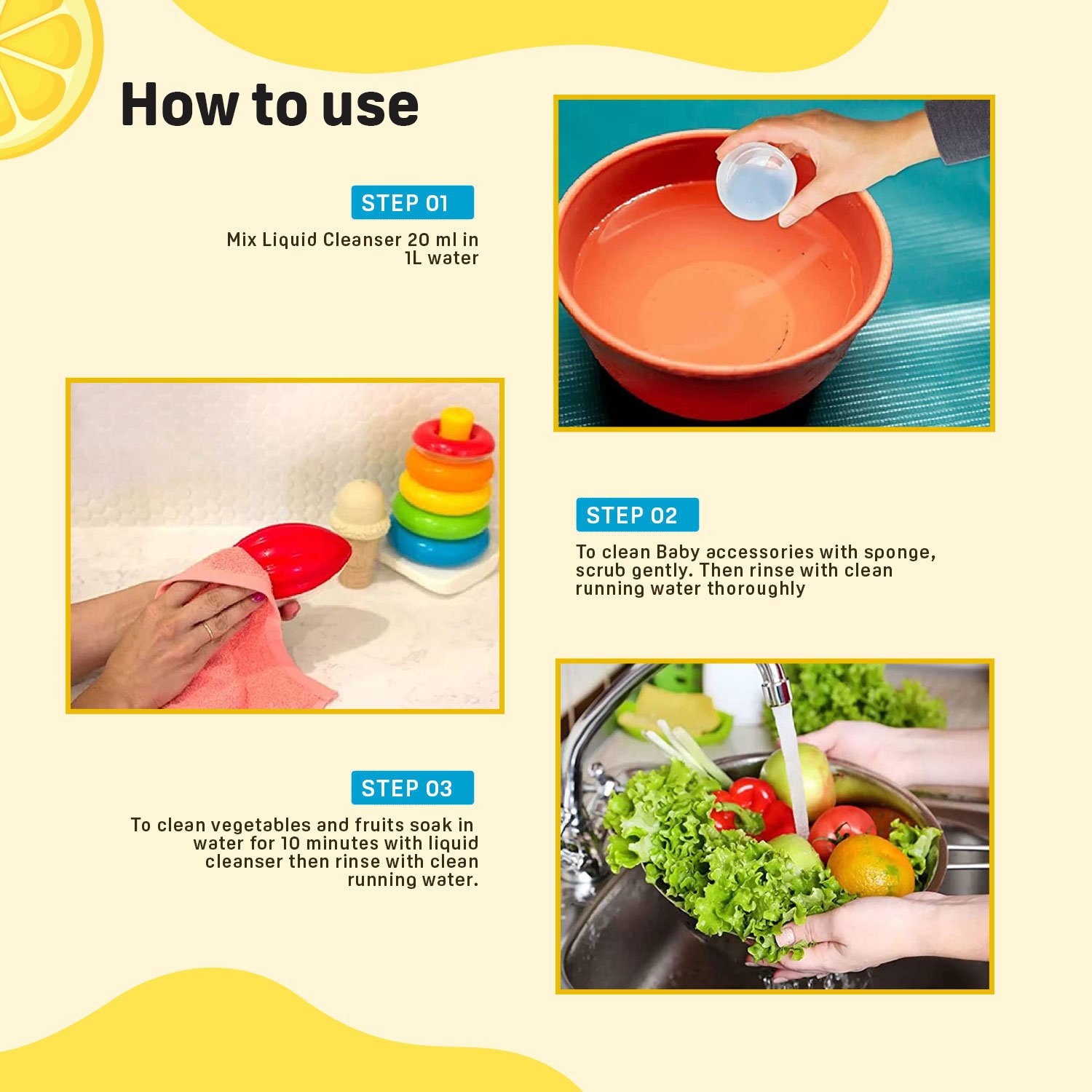 How to use

STEP 01

Mix Liquid Cleanser 20 ml in 1L water

STEP 02

To clean Baby accessories with sponge, scrub gently. Then rinse with clean running water thoroughly

STEP 03

To clean vegetables and fruits soak in water for 10 minutes with liquid cleanser then rinse with clean running water.